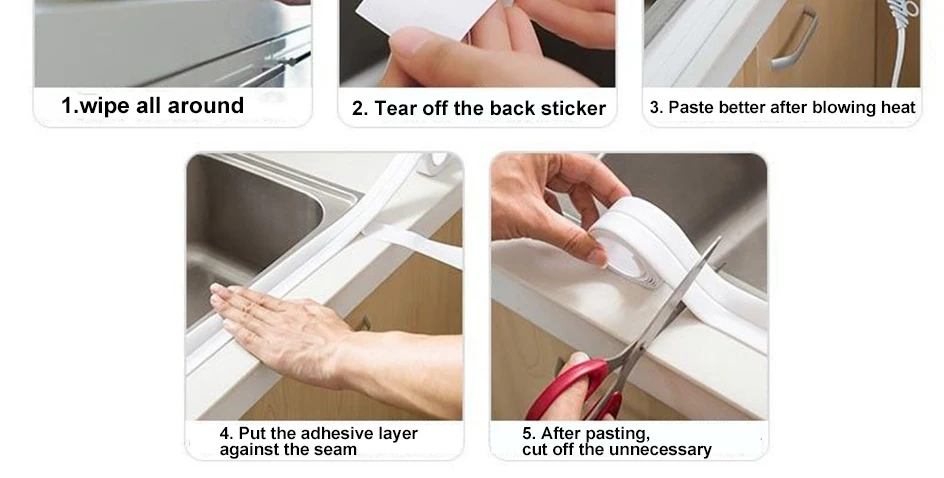 1.wipe all around

2. Tear off the back sticker

3. Paste better after blowing heat

4. Put the adhesive layer against the seam

5. After pasting, cut off the unnecessary